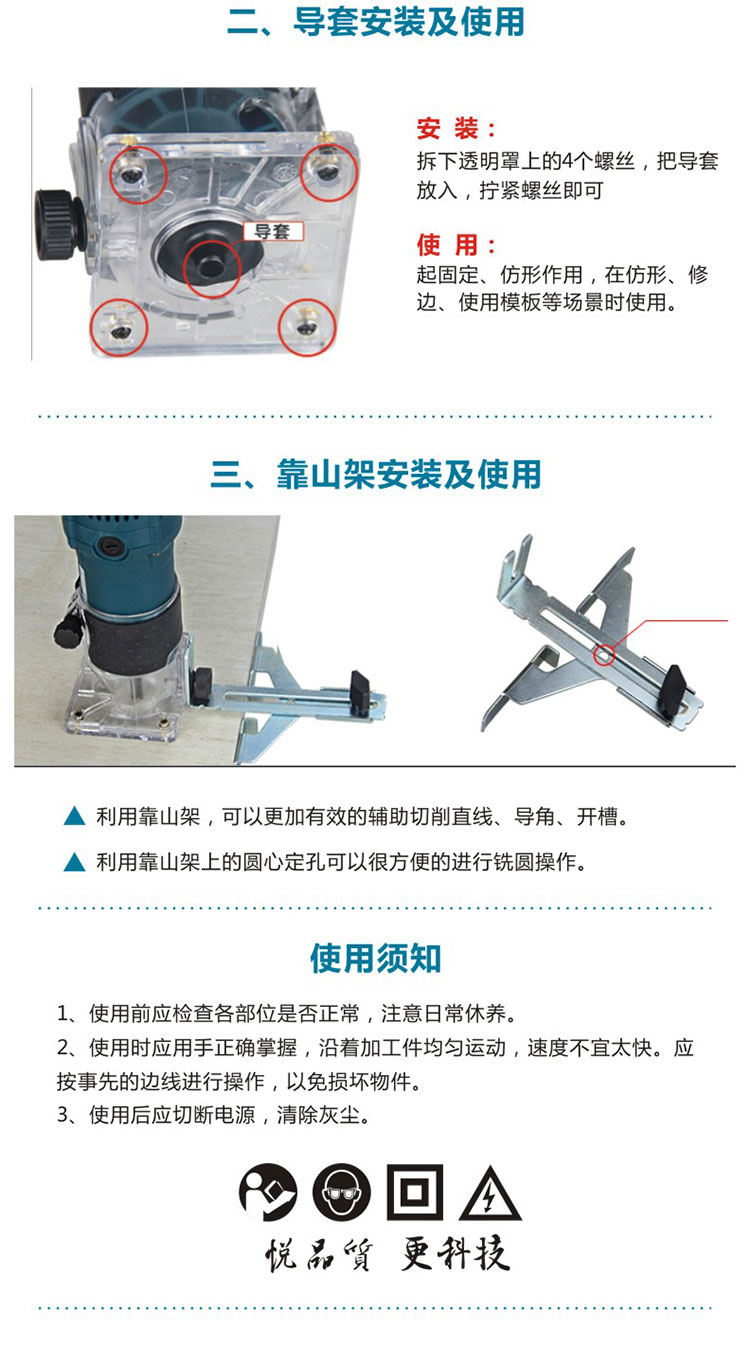 二、导套安装及使用

导套

安 装：
拆下透明罩上的4个螺丝，把导套放入，拧紧螺丝即可

使 用：
起固定、仿形作用，在仿形、修边、使用模板等场景时使用。

三、靠山架安装及使用

▲ 利用靠山架，可以更加有效的辅助切削直线、导角、开槽。

▲ 利用靠山架上的圆心定孔可以很方便的进行铣圆操作。

使用须知

1、使用前应检查各部位是否正常，注意日常休养。
2、使用时应用手正确掌握，沿着加工件均匀运动，速度不宜太快。应按事先的边线进行操作，以免损坏物件。
3、使用后应切断电源，清除灰尘。

悦品質 更科技