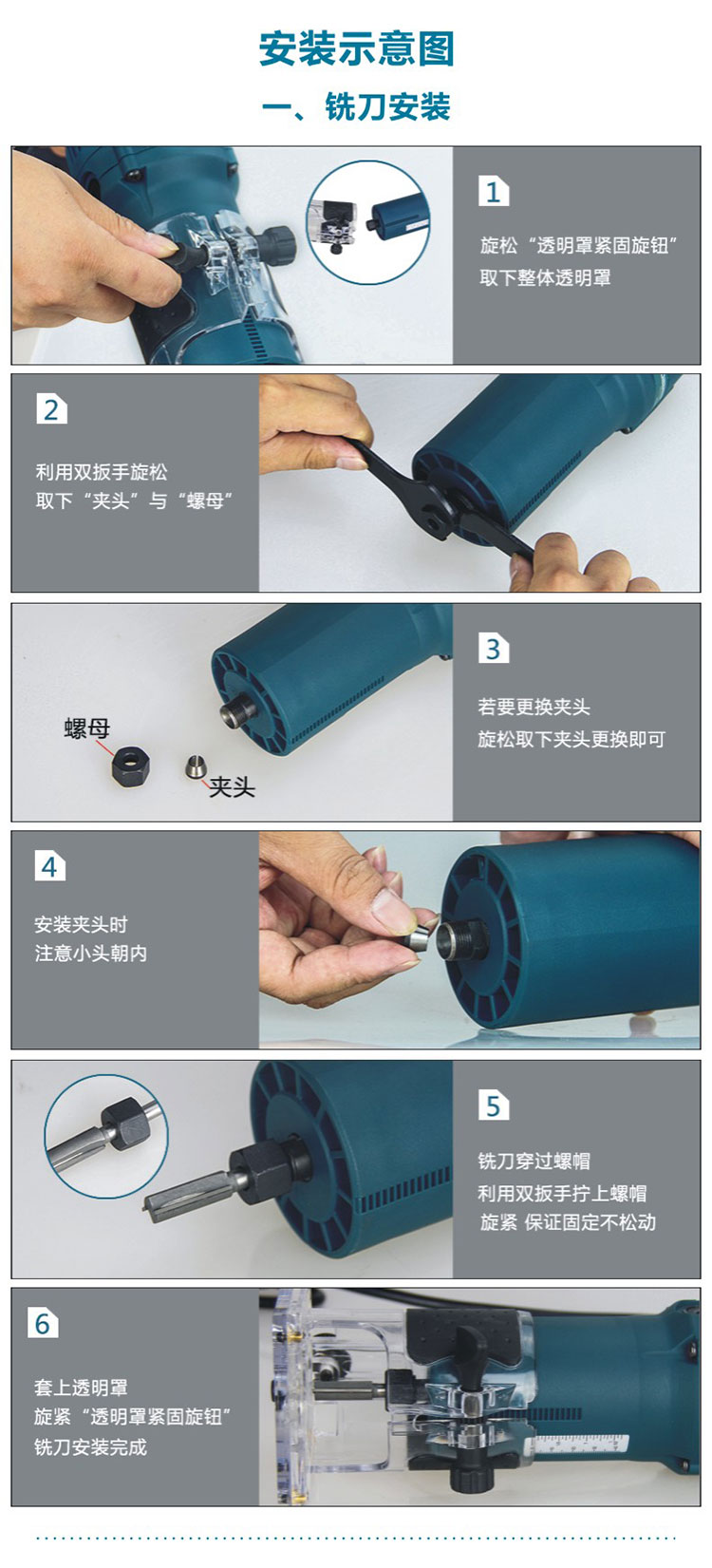 安装示意图

一、铣刀安装

1

旋松“透明罩紧固旋钮”
取下整体透明罩

2

利用双扳手旋松
取下“夹头”与“螺母”

螺母

夹头

3

若要更换夹头
旋松取下夹头更换即可

4

安装夹头时
注意小头朝内

5

铣刀穿过螺帽
利用双扳手拧上螺帽
旋紧 保证固定不松动

6

套上透明罩
旋紧“透明罩紧固旋钮”
铣刀安装完成