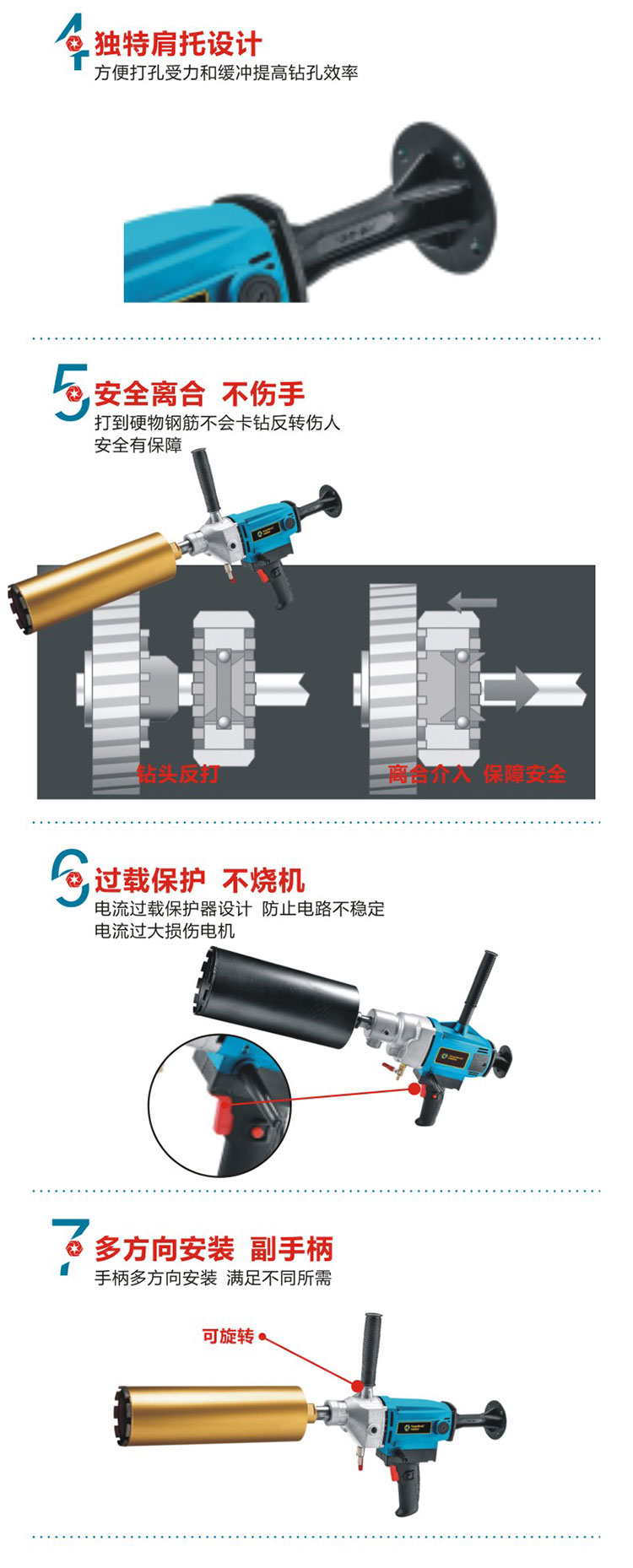 4 独特肩托设计
方便打孔受力和缓冲提高钻孔效率

5 安全离合 不伤手
打到硬物钢筋不会卡钻反转伤人
安全有保障

钻头反打

离合介入 保障安全

6 过载保护 不烧机
电流过载保护器设计 防止电路不稳定
电流过大损伤电机

7 多方向安装 副手柄
手柄多方向安装 满足不同所需

可旋转