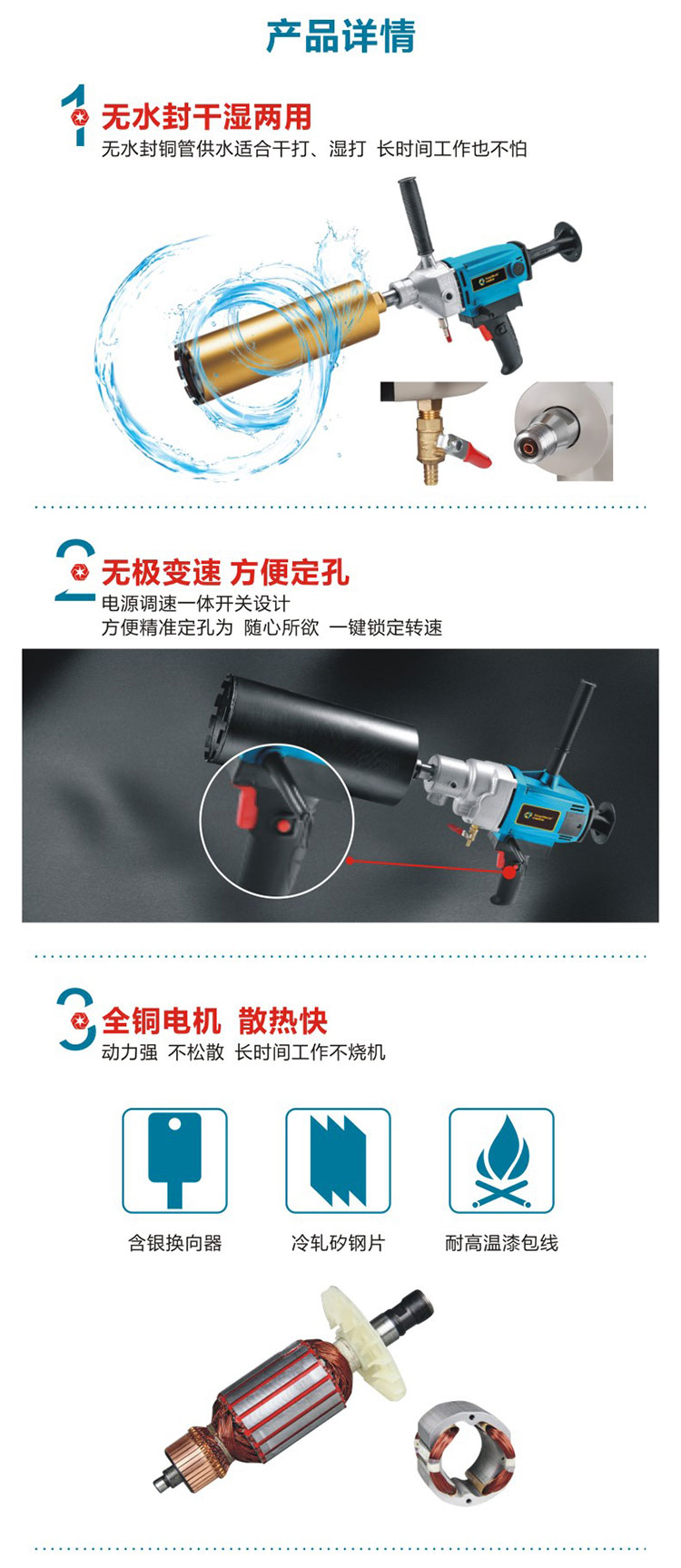 产品详情

1 无水封干湿两用
无水封铜管供水适合干打、湿打 长时间工作也不怕

2 无极变速 方便定孔
电源调速一体开关设计
方便精准定孔为 随心所欲 一键锁定转速

3 全铜电机 散热快
动力强 不松散 长时间工作不烧机

含银换向器

冷轧矽钢片

耐高温漆包线