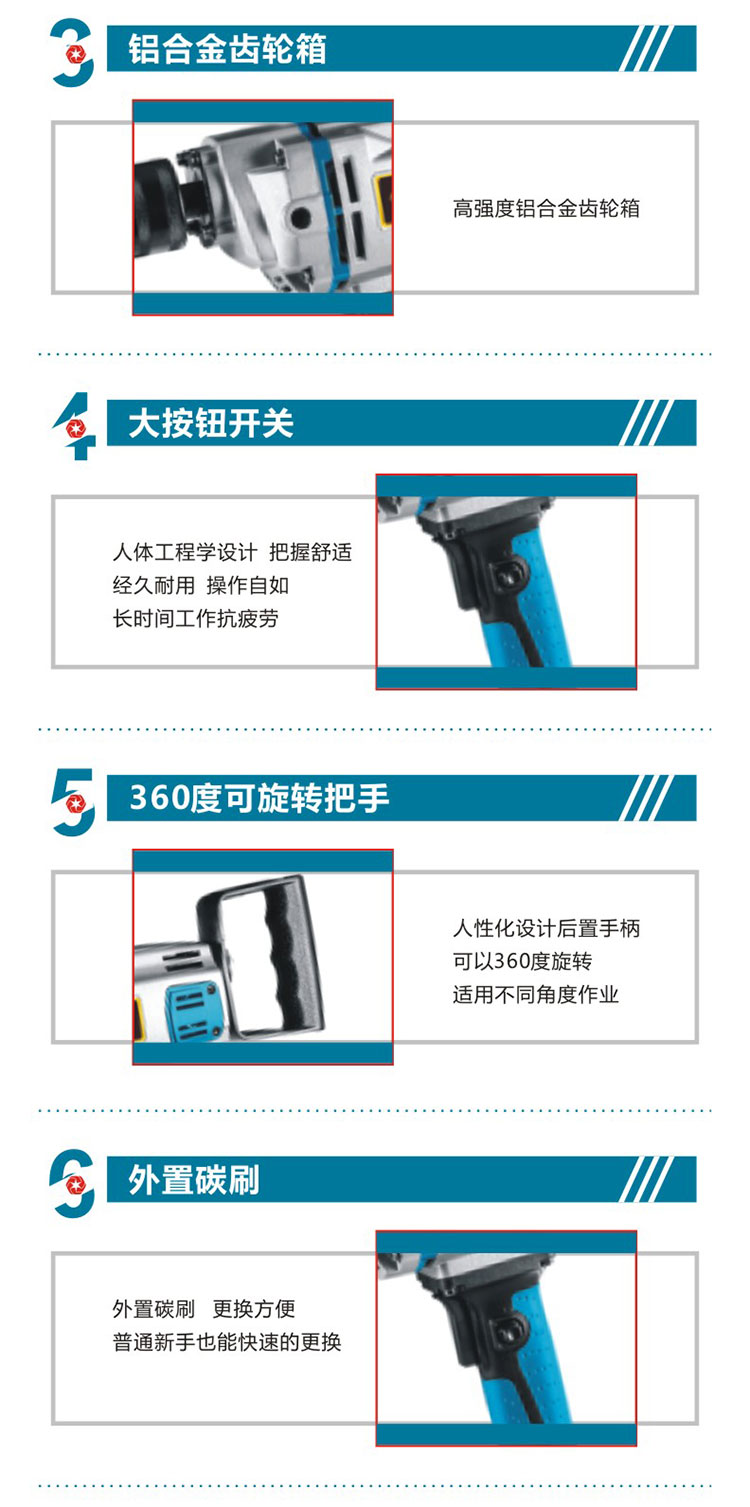 3 铝合金齿轮箱

高强度铝合金齿轮箱

4 大按钮开关

人体工程学设计 把握舒适
经久耐用 操作自如
长时间工作抗疲劳

5 360度可旋转把手

人性化设计后置手柄
可以360度旋转
适用不同角度作业

6 外置碳刷

外置碳刷 更换方便
普通新手也能快速的更换